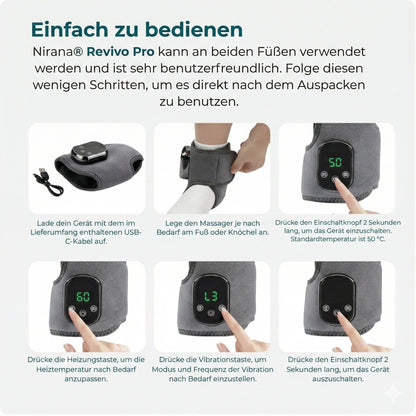 Einfach zu bedienen

Nirana® Revivo Pro kann an beiden Füßen verwendet werden und ist sehr benutzerfreundlich. Folge diesen wenigen Schritten, um es direkt nach dem Auspacken zu benutzen.

Lade dein Gerät mit dem im Lieferumfang enthaltenen USB-C-Kabel auf.

Lege den Massager je nach Bedarf am Fuß oder Knöchel an.

50

Drücke den Einschaltknopf 2 Sekunden lang, um das Gerät einzuschalten. Standardtemperatur ist 50 °C.

60

Drücke die Heizungstaste, um die Heiztemperatur nach Bedarf anzupassen.

L3

Drücke die Vibrationstaste, um Modus und Frequenz der Vibration nach Bedarf einzustellen.

Drücke den Einschaltknopf 2 Sekunden lang, um das Gerät auszuschalten.